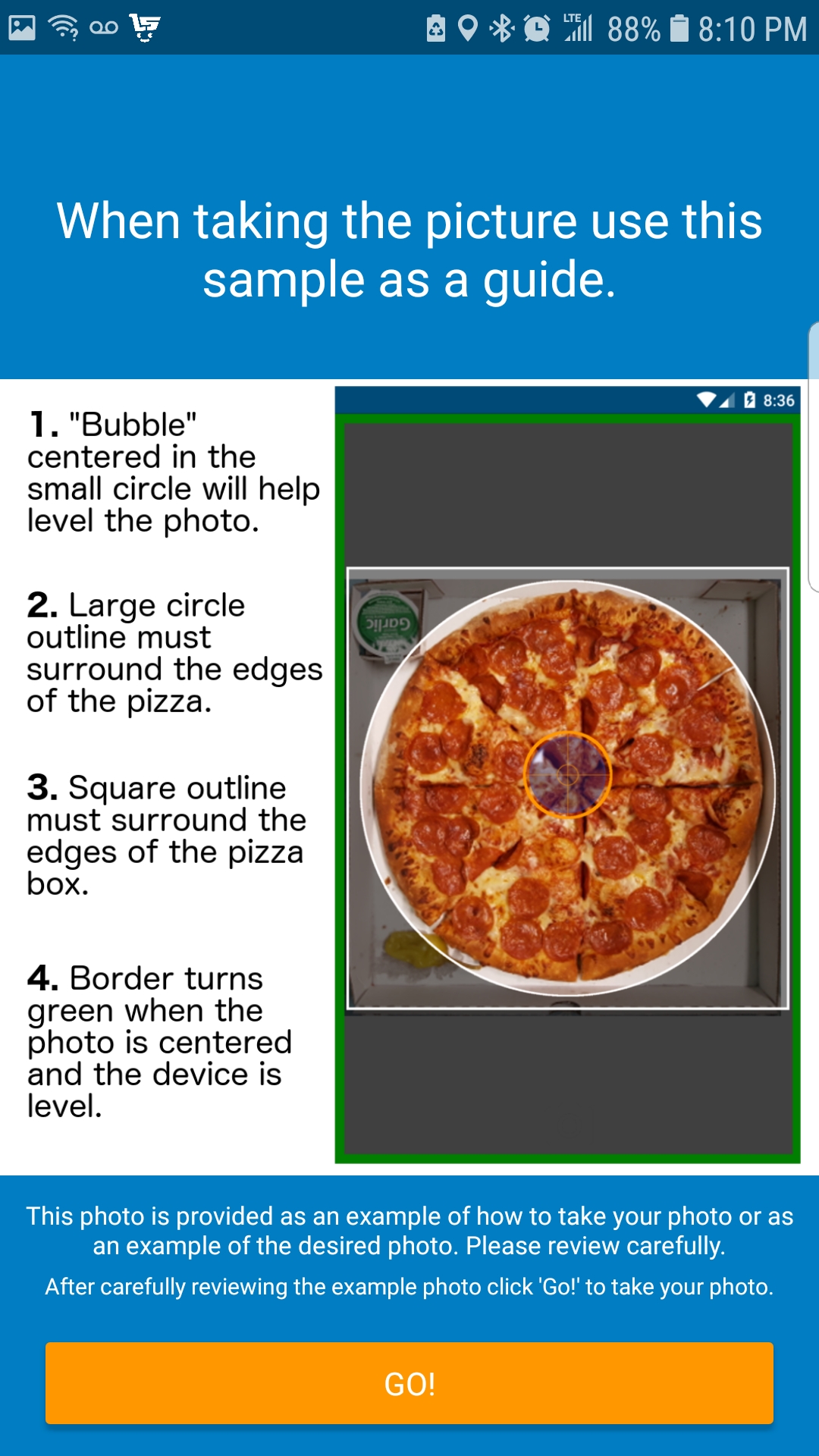 LTE 88% 8:10 PM

When taking the picture use this sample as a guide.

1. "Bubble" centered in the small circle will help level the photo.

2. Large circle outline must surround the edges of the pizza.

3. Square outline must surround the edges of the pizza box.

4. Border turns green when the photo is centered and the device is level.

8:36

Garlic

This photo is provided as an example of how to take your photo or as an example of the desired photo. Please review carefully.

After carefully reviewing the example photo click 'Go!' to take your photo.

GO!